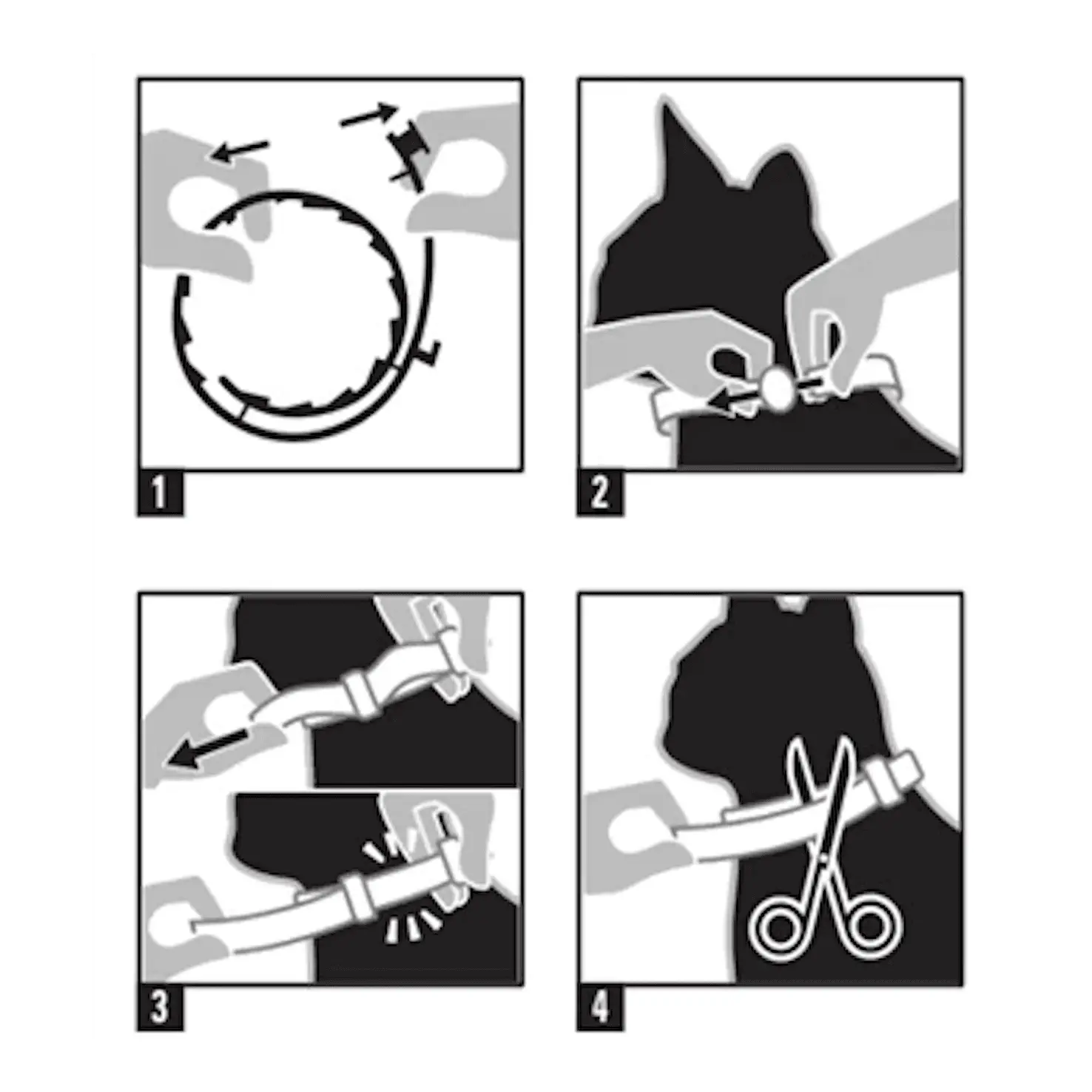 1

2

3

4