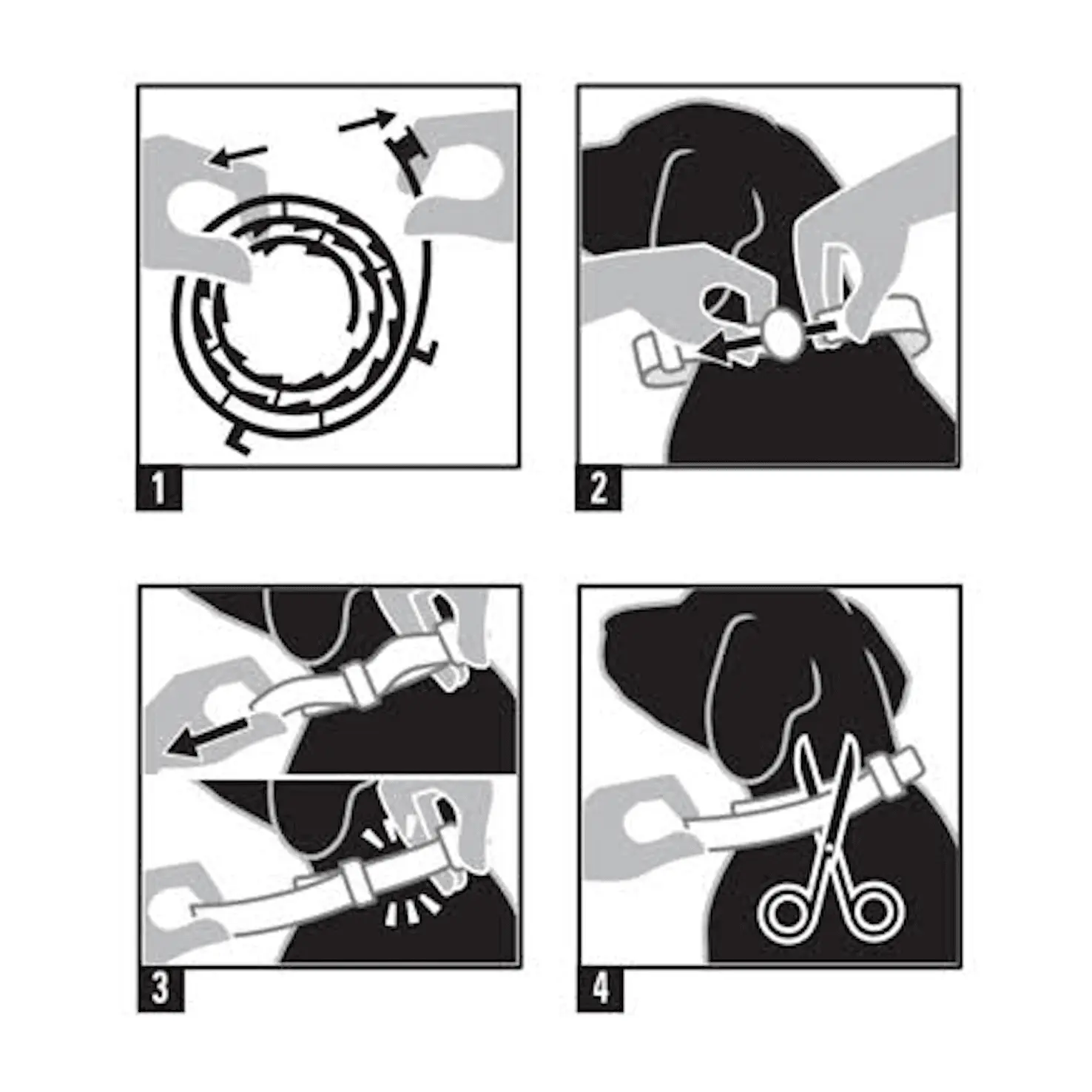 1

2

3

4